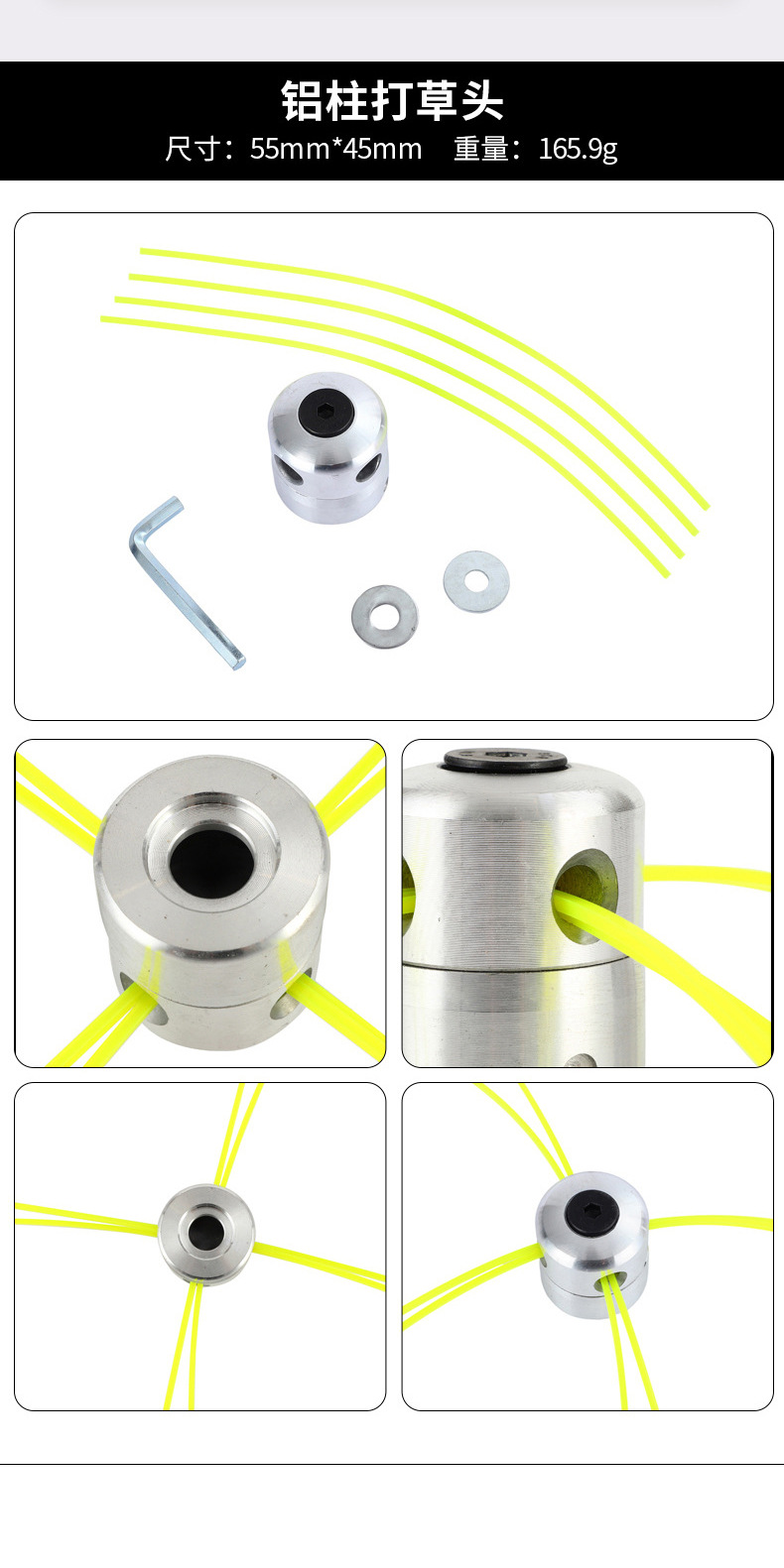 铝柱打草头

尺寸：55mm*45mm　重量：165.9g