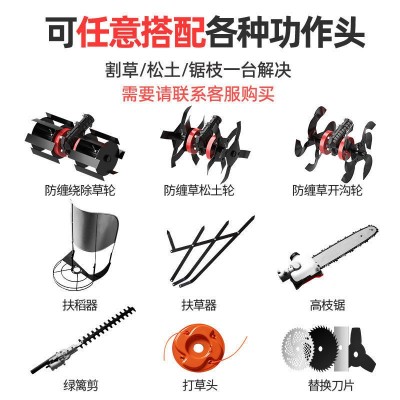 可任意搭配各种功作头

割草/松土/锯枝一台解决
需要请联系客服购买

防缠绕除草轮
防缠草松土轮
防缠草开沟轮

扶稻器
扶草器
高枝锯

绿篱剪
打草头
替换刀片