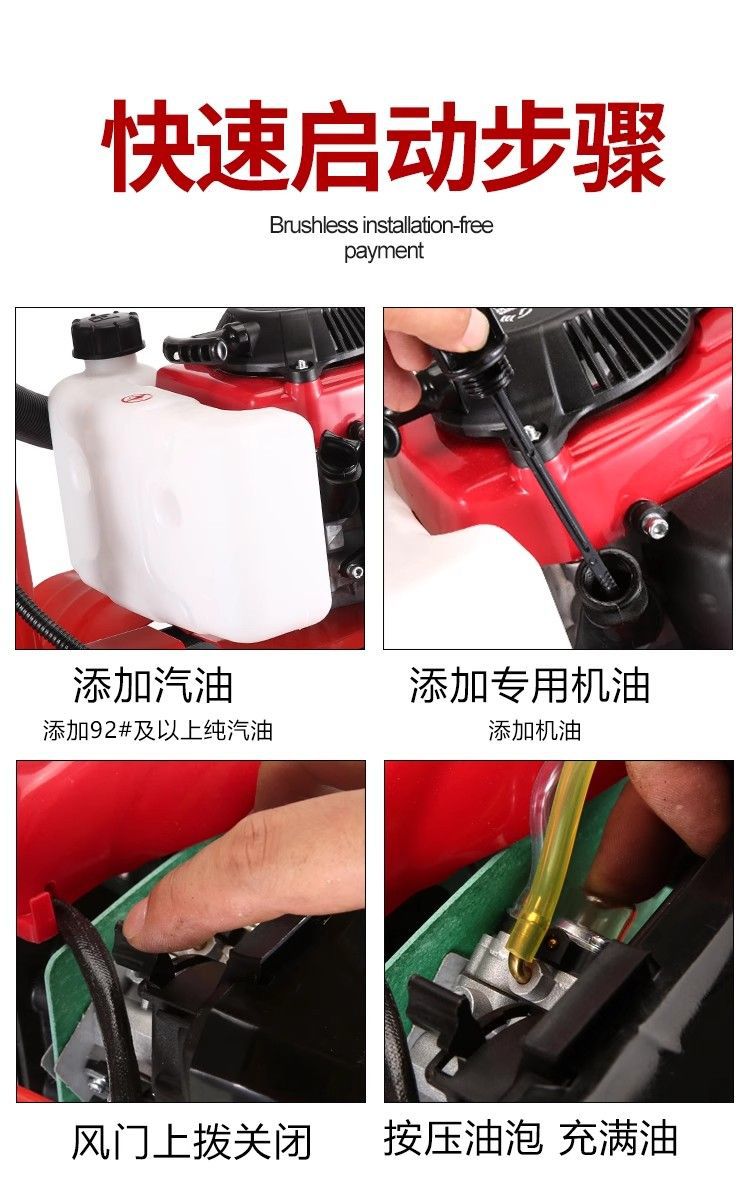 快速启动步骤

Brushless installation-free payment

添加汽油

添加92#及以上纯汽油

添加专用机油

添加机油

风门上拨关闭

按压油泡 充满油