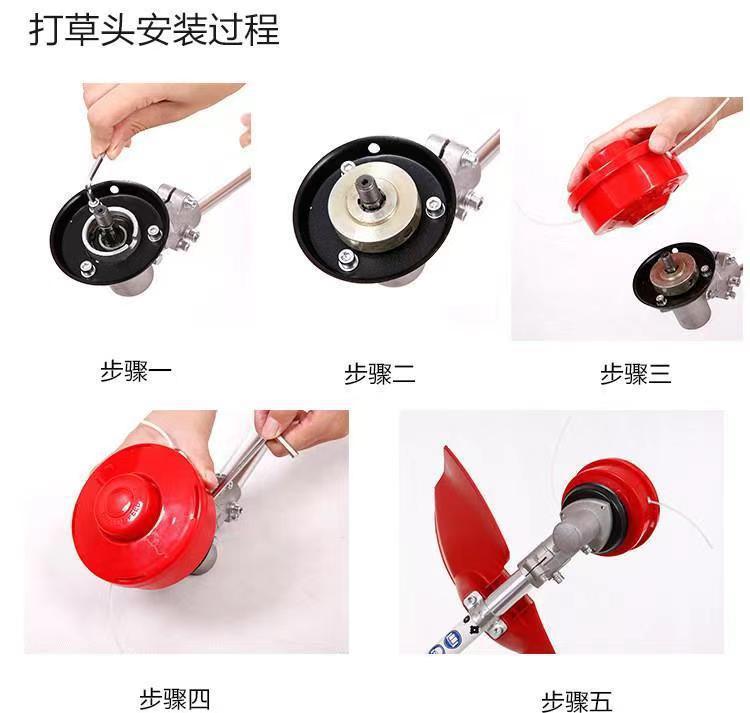 打草头安装过程

步骤一

步骤二

步骤三

步骤四

步骤五