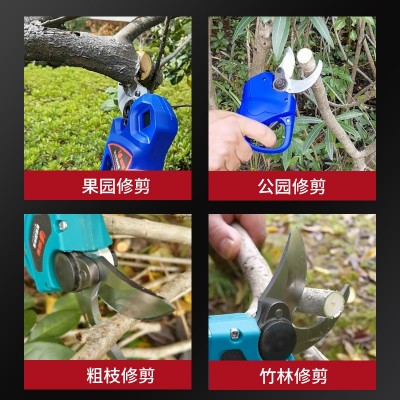 果园修剪

公园修剪

粗枝修剪

竹林修剪