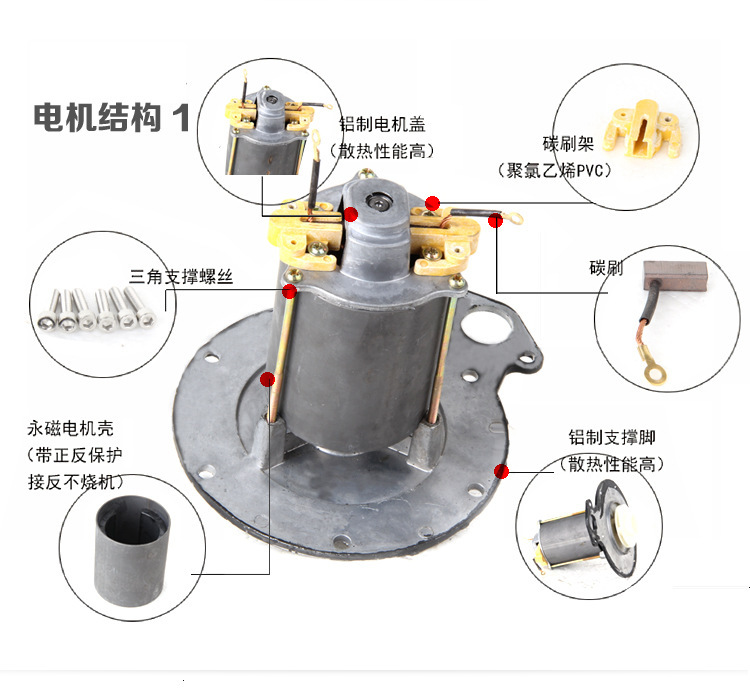 电机结构 1

铝制电机盖
（散热性能高）

碳刷架
（聚氯乙烯PVC）

三角支撑螺丝

碳刷

永磁电机壳
（带正反保护
接反不烧机）

铝制支撑脚
（散热性能高）