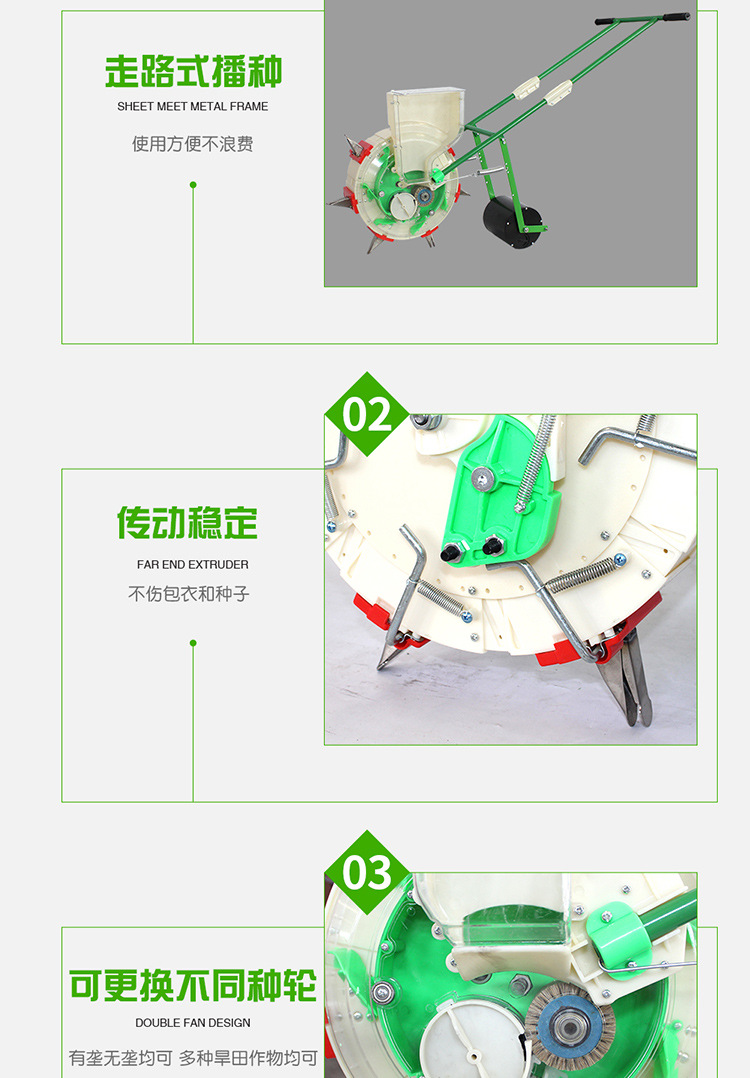 走路式播种
SHEET MEET METAL FRAME
使用方便不浪费

02
传动稳定
FAR END EXTRUDER
不伤包衣和种子

03
可更换不同种轮
DOUBLE FAN DESIGN
有垄无垄均可 多种旱田作物均可