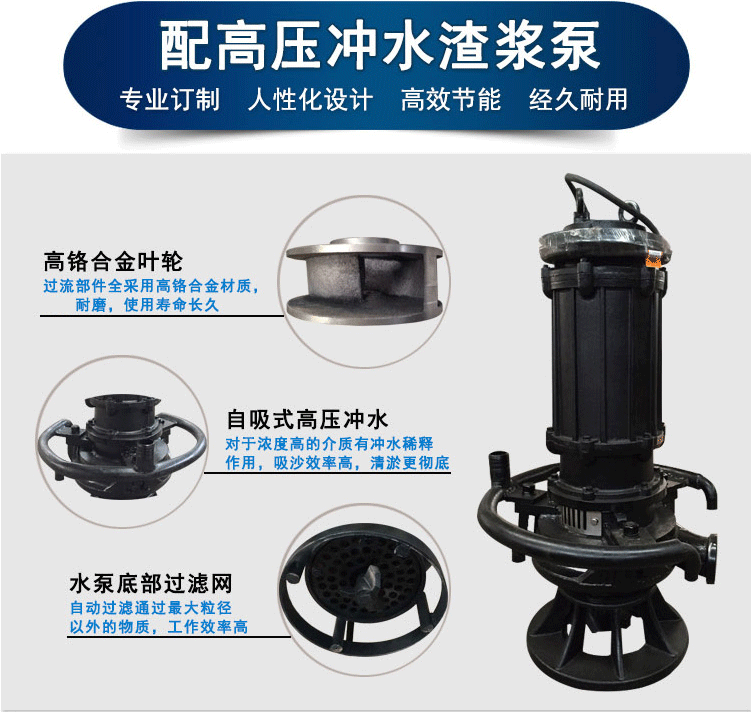 配高压冲水渣浆泵

专业订制　人性化设计　高效节能　经久耐用

高铬合金叶轮
过流部件全采用高铬合金材质，耐磨，使用寿命长久

自吸式高压冲水
对于浓度高的介质有冲水稀释作用，吸沙效率高，清淤更彻底

水泵底部过滤网
自动过滤通过最大粒径以外的物质，工作效率高