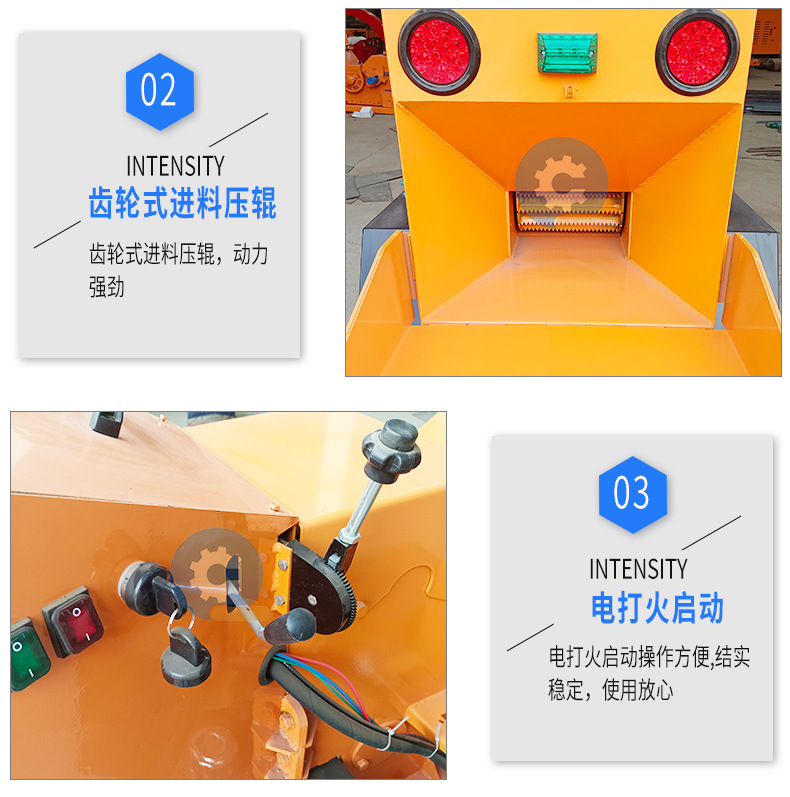 02

INTENSITY
齿轮式进料压辊

齿轮式进料压辊，动力强劲

03

INTENSITY
电打火启动

电打火启动操作方便,结实稳定，使用放心