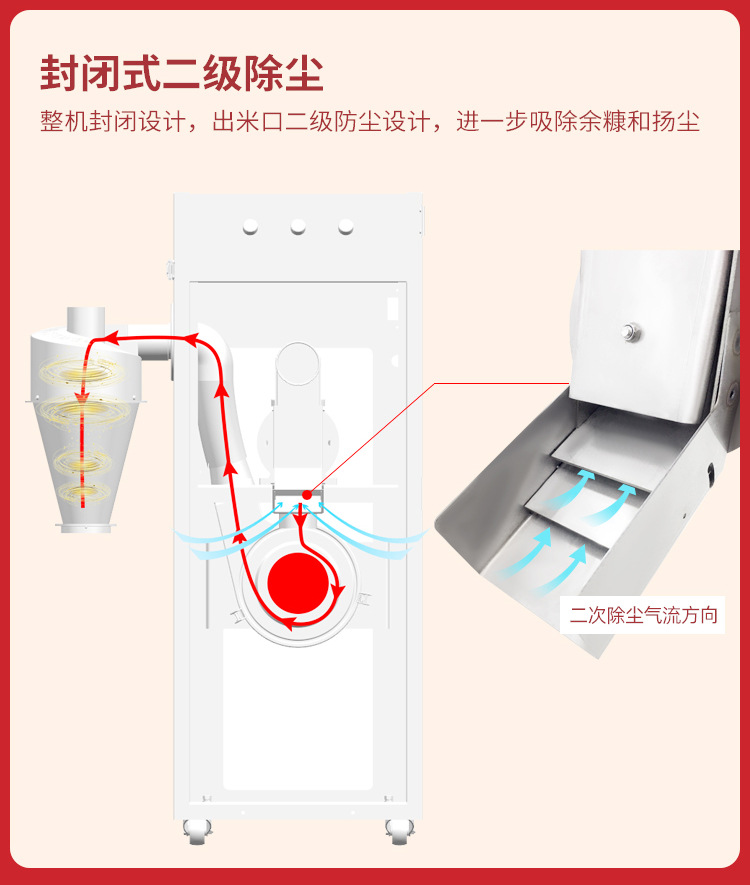 封闭式二级除尘

整机封闭设计，出米口二级防尘设计，进一步吸除余糠和扬尘

二次除尘气流方向