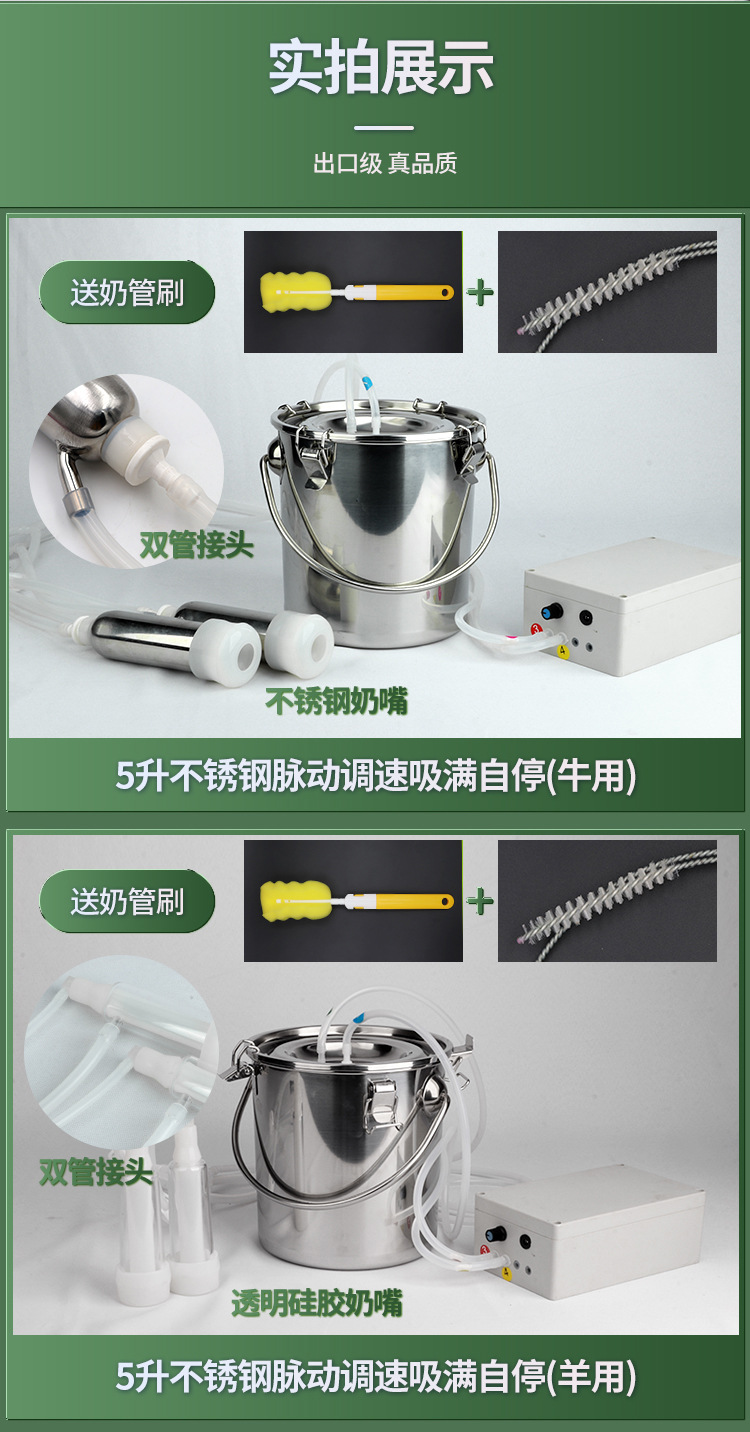 实拍展示

出口级 真品质

送奶管刷

+

双管接头

不锈钢奶嘴

5升不锈钢脉动调速吸满自停(牛用)

送奶管刷

+

双管接头

透明硅胶奶嘴

5升不锈钢脉动调速吸满自停(羊用)