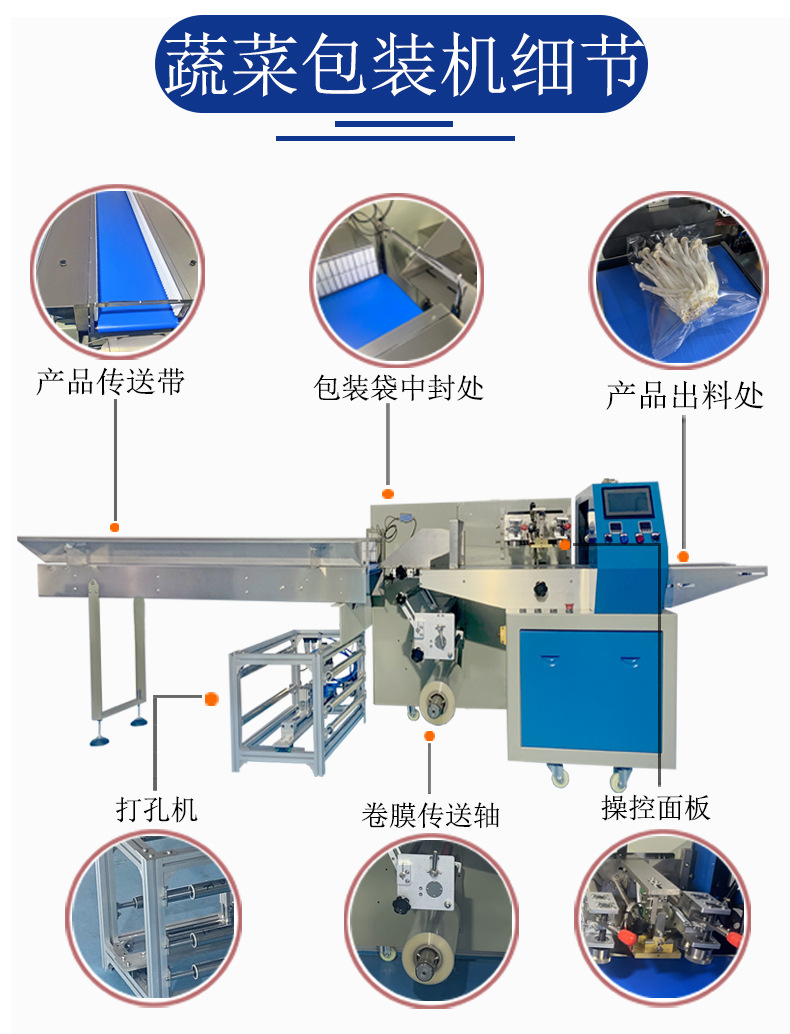 蔬菜包装机细节

产品传送带

包装袋中封处

产品出料处

打孔机

卷膜传送轴

操控面板