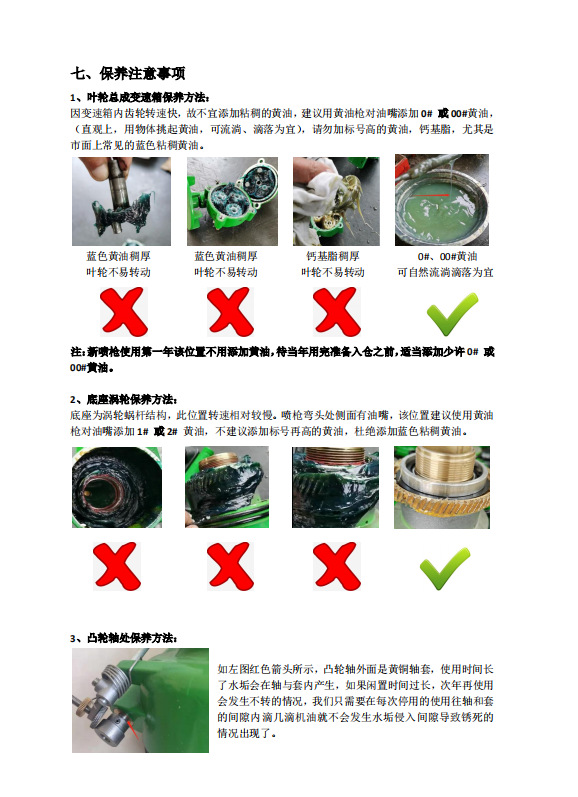 七、保养注意事项

1、叶轮总成变速箱保养方法：
因变速箱内齿轮转速快，故不宜添加粘稠的黄油，建议用黄油枪对油嘴添加 0# 或 00#黄油，（直观上，用物体挑起黄油，可流淌、滴落为宜），请勿加标号高的黄油，钙基脂，尤其是市面上常见的蓝色粘稠黄油。

蓝色黄油稠厚
叶轮不易转动

蓝色黄油稠厚
叶轮不易转动

钙基脂稠厚
叶轮不易转动

0#、00#黄油
可自然流淌滴落为宜

注：新喷枪使用第一年该位置不用添加黄油，待当年用完准备入仓之前，适当添加少许 0# 或 00#黄油。

2、底座涡轮保养方法：
底座为涡轮蜗杆结构，此位置转速相对较慢。喷枪弯头处侧面有油嘴，该位置建议使用黄油枪对油嘴添加 1# 或 2# 黄油，不建议添加标号再高的黄油，杜绝添加蓝色粘稠黄油。

3、凸轮轴处保养方法：
如左图红色箭头所示，凸轮轴外面是黄铜轴套，使用时间长了水垢会在轴与套内产生，如果闲置时间过长，次年再使用会发生不转的情况，我们只需要在每次停用的使用往轴和套的间隙内滴几滴机油就不会发生水垢侵入间隙导致锈死的情况出现了。