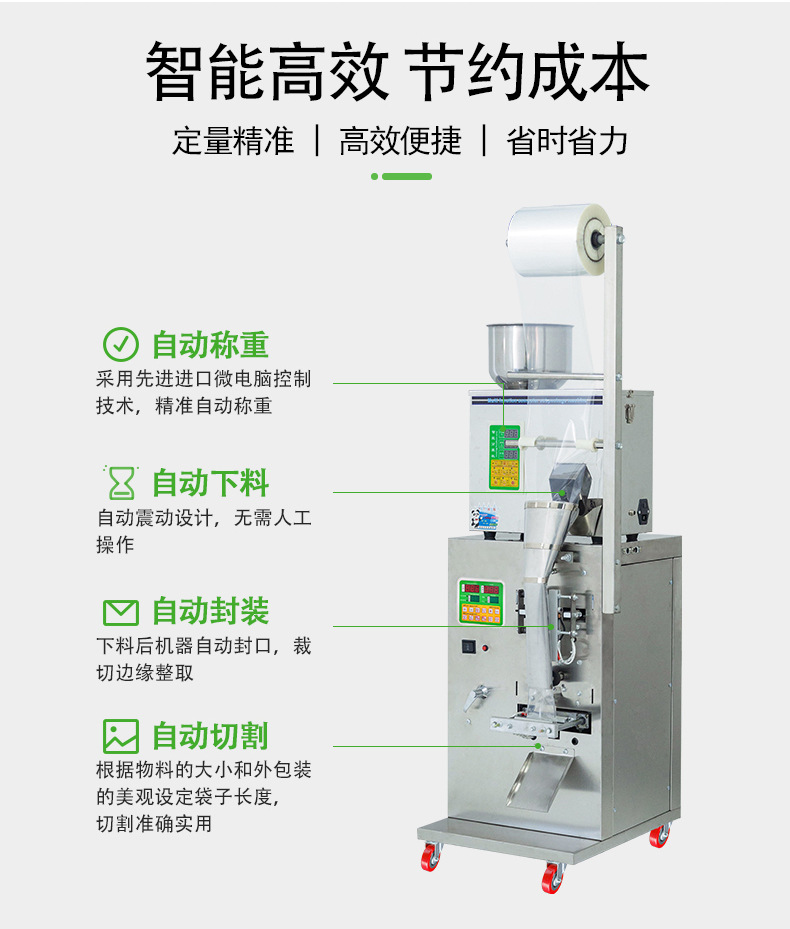 智能高效 节约成本

定量精准 | 高效便捷 | 省时省力

自动称重

采用先进进口微电脑控制技术，精准自动称重

自动下料

自动震动设计，无需人工操作

自动封装

下料后机器自动封口，裁切边缘整取

自动切割

根据物料的大小和外包装的美观设定袋子长度，切割准确实用