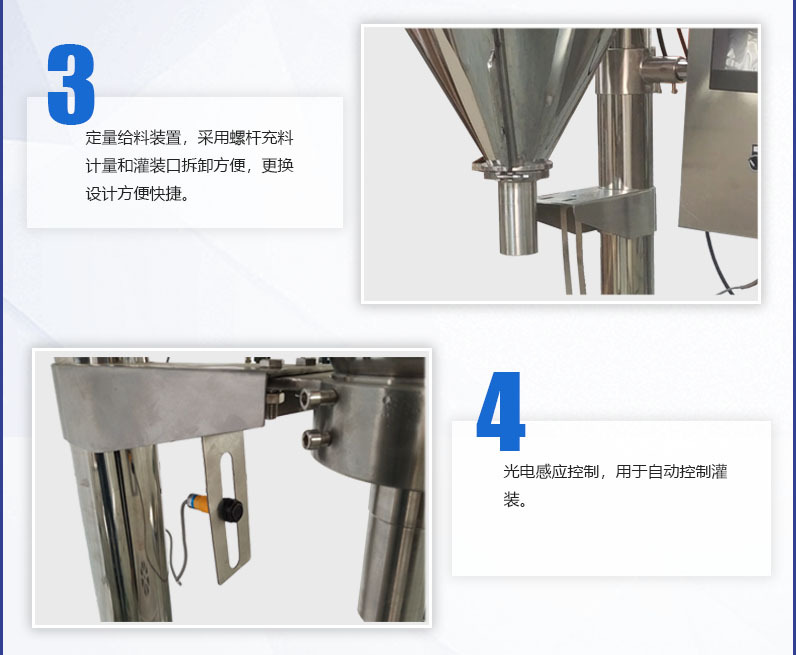 3

定量给料装置，采用螺杆充料计量和灌装口拆卸方便，更换设计方便快捷。

4

光电感应控制，用于自动控制灌装。